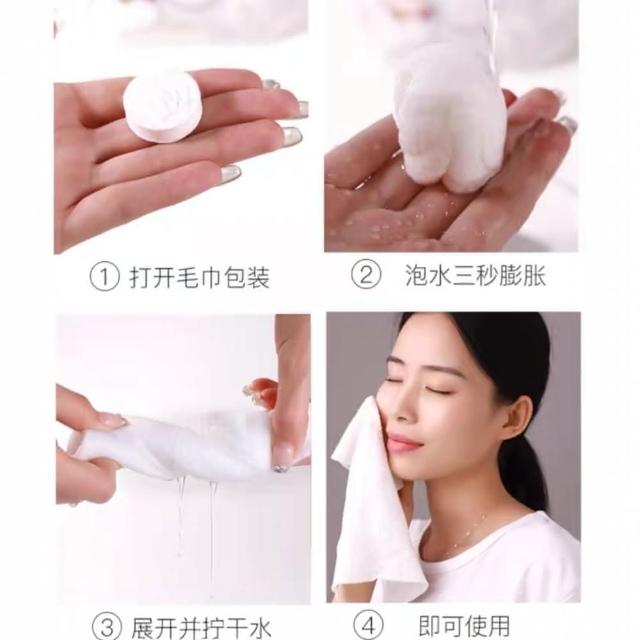 ① 打开毛巾包装

② 泡水三秒膨胀

③ 展开并拧干水

④ 即可使用