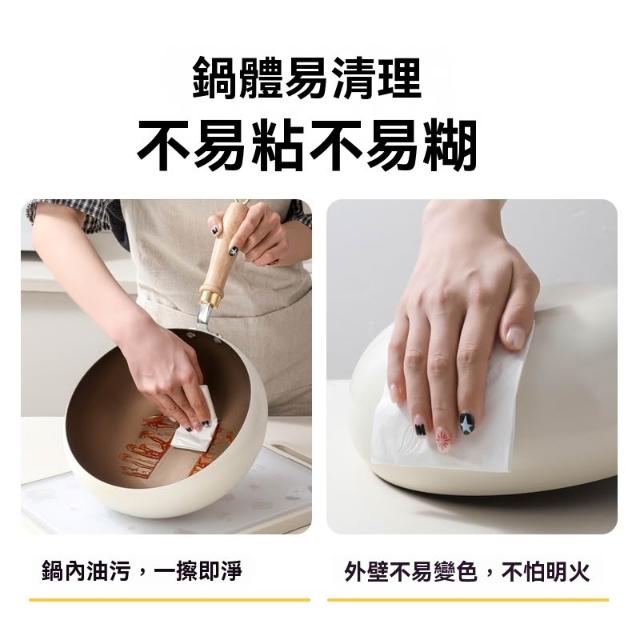 鍋體易清理
不易粘不易糊

鍋內油污，一擦即淨

外壁不易變色，不怕明火