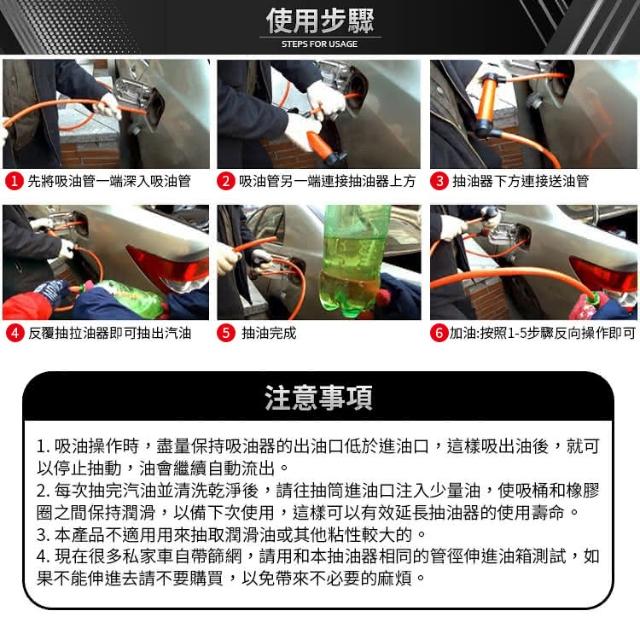 使用步驟
STEPS FOR USAGE

1 先將吸油管一端深入吸油管
2 吸油管另一端連接抽油器上方
3 抽油器下方連接送油管
4 反覆抽拉油器即可抽出汽油
5 抽油完成
6 加油:按照1-5步驟反向操作即可

注意事項

1. 吸油操作時，盡量保持吸油器的出油口低於進油口，這樣吸出油後，就可以停止抽動，油會繼續自動流出。
2. 每次抽完汽油並清洗乾淨後，請往抽筒進油口注入少量油，使吸桶和橡膠圈之間保持潤滑，以備下次使用，這樣可以有效延長抽油器的使用壽命。
3. 本產品不適用用來抽取潤滑油或其他粘性較大的。
4. 現在很多私家車自帶篩網，請用和本抽油器相同的管徑伸進油箱測試，如果不能伸進去請不要購買，以免帶來不必要的麻煩。