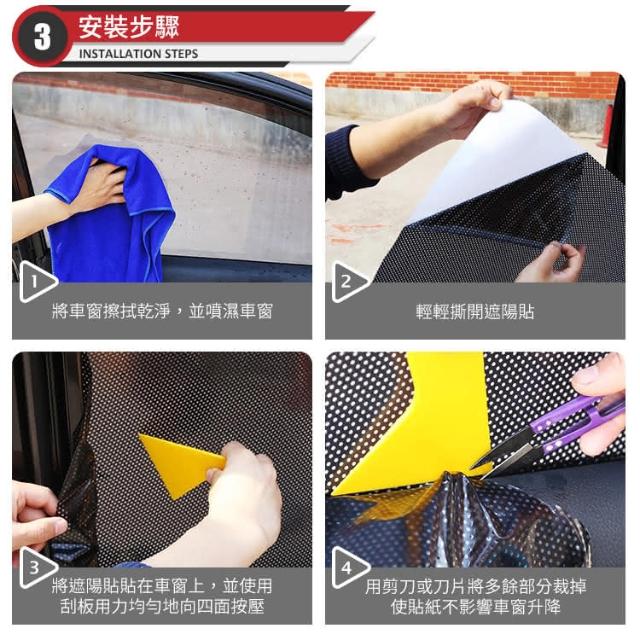 3 安裝步驟
INSTALLATION STEPS

1
將車窗擦拭乾淨，並噴濕車窗

2
輕輕撕開遮陽貼

3
將遮陽貼貼在車窗上，並使用刮板用力均勻地向四面按壓

4
用剪刀或刀片將多餘部分裁掉使貼紙不影響車窗升降