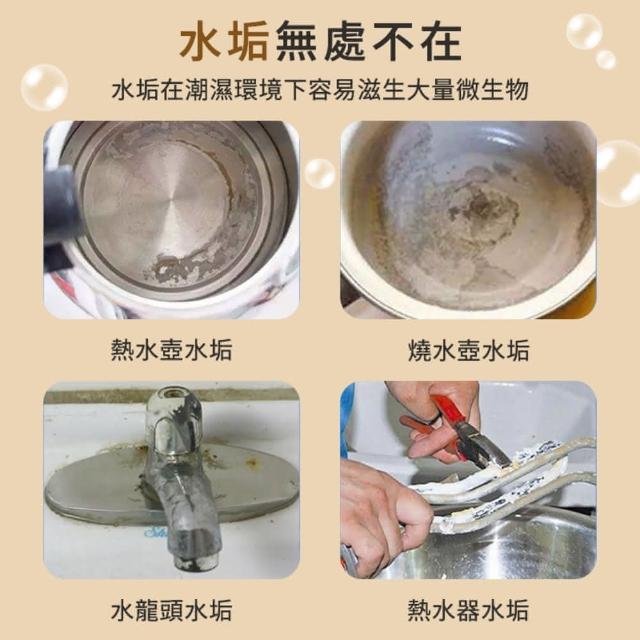 水垢無處不在
水垢在潮濕環境下容易滋生大量微生物

熱水壺水垢

燒水壺水垢

水龍頭水垢

熱水器水垢