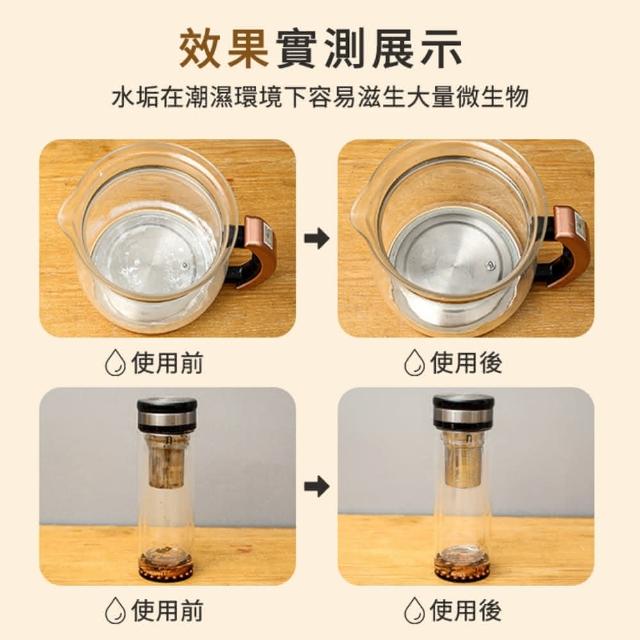 效果實測展示

水垢在潮濕環境下容易滋生大量微生物

使用前

使用後

使用前

使用後