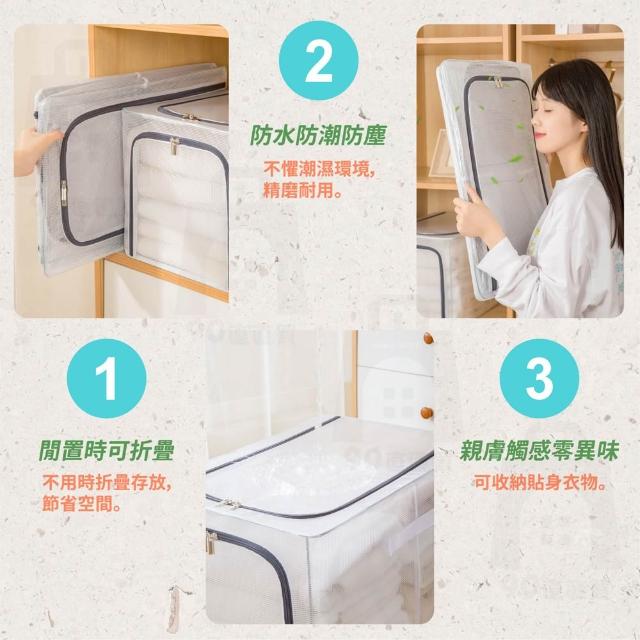 2

防水防潮防塵

不懼潮濕環境,
精磨耐用。

1

閒置時可折疊

不用時折疊存放,
節省空間。

3

親膚觸感零異味

可收納貼身衣物。