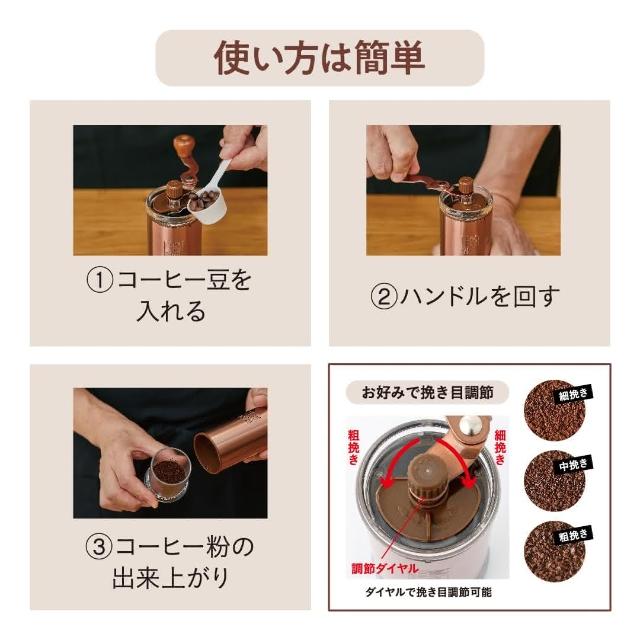 使い方は簡単

①コーヒー豆を入れる

②ハンドルを回す

③コーヒー粉の出来上がり

お好みで挽き目調節

粗挽き

細挽き

調節ダイヤル

ダイヤルで挽き目調節可能

細挽き

中挽き

粗挽き