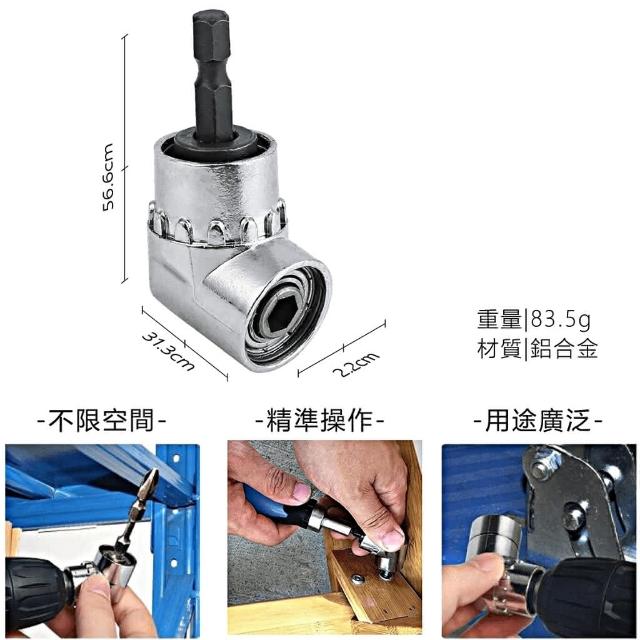 56.6cm

31.3cm

2.2cm

重量|83.5g
材質|鋁合金

-不限空間-

-精準操作-

-用途廣泛-