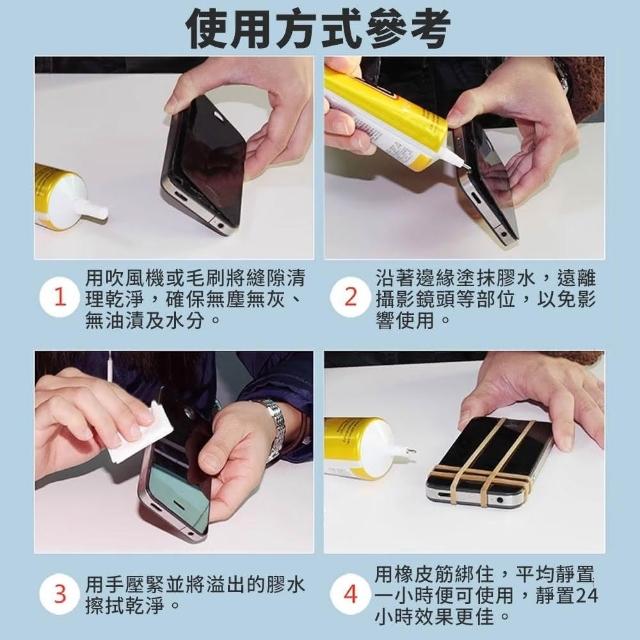 使用方式參考

1 用吹風機或毛刷將縫隙清理乾淨，確保無塵無灰、無油漬及水分。

2 沿著邊緣塗抹膠水，遠離攝影鏡頭等部位，以免影響使用。

3 用手壓緊並將溢出的膠水擦拭乾淨。

4 用橡皮筋綁住，平均靜置一小時便可使用，靜置24小時效果更佳。