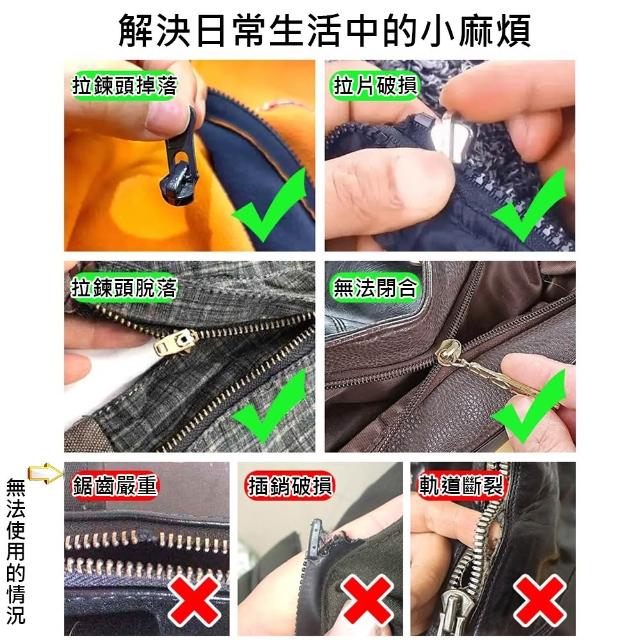 解決日常生活中的小麻煩

拉鍊頭掉落

拉片破損

拉鍊頭脫落

無法閉合

無法使用的情況

鋸齒嚴重

插銷破損

軌道斷裂