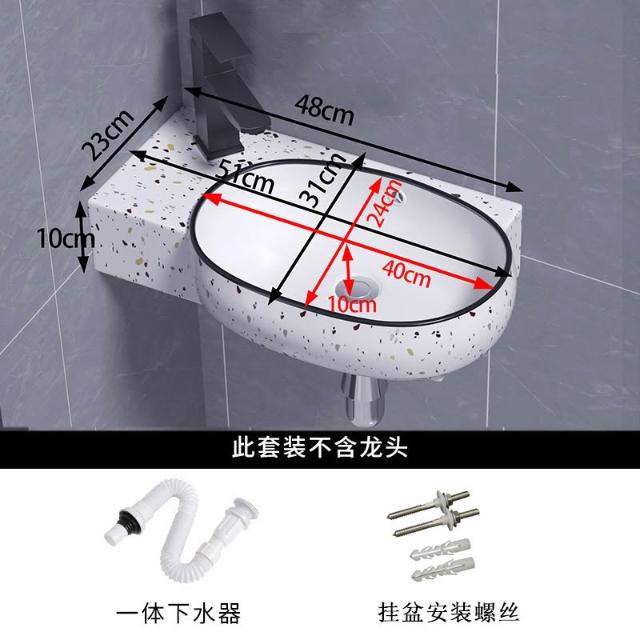 48cm

23cm

51cm

31cm

24cm

10cm

40cm

10cm

此套装不含龙头

一体下水器

挂盆安装螺丝