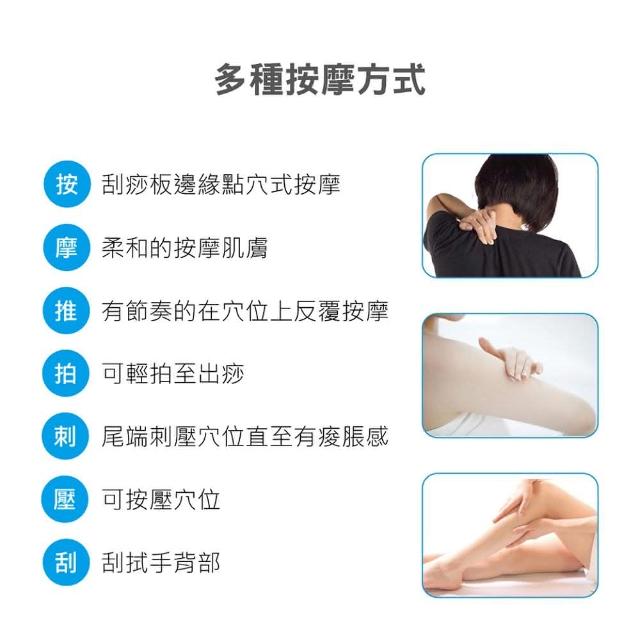 多種按摩方式

按 刮痧板邊緣點穴式按摩

摩 柔和的按摩肌膚

推 有節奏的在穴位上反覆按摩

拍 可輕拍至出痧

刺 尾端刺壓穴位直至有痠脹感

壓 可按壓穴位

刮 刮拭手背部