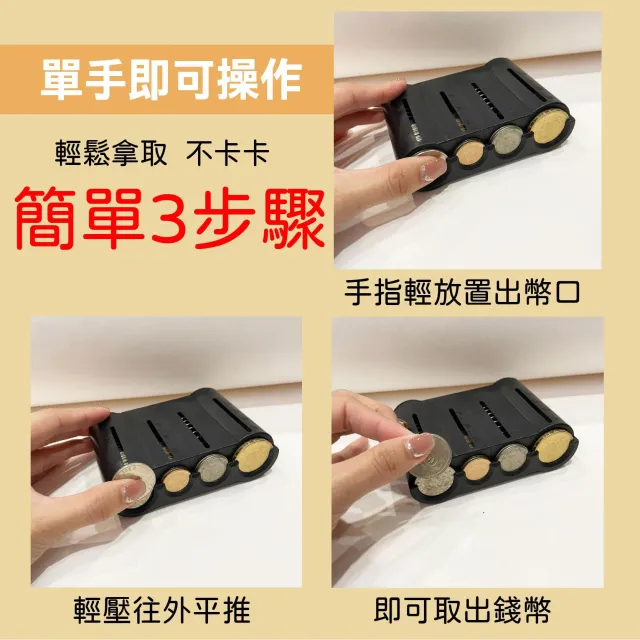 單手即可操作

輕鬆拿取 不卡卡

簡單3步驟

手指輕放置出幣口

輕壓往外平推

即可取出錢幣