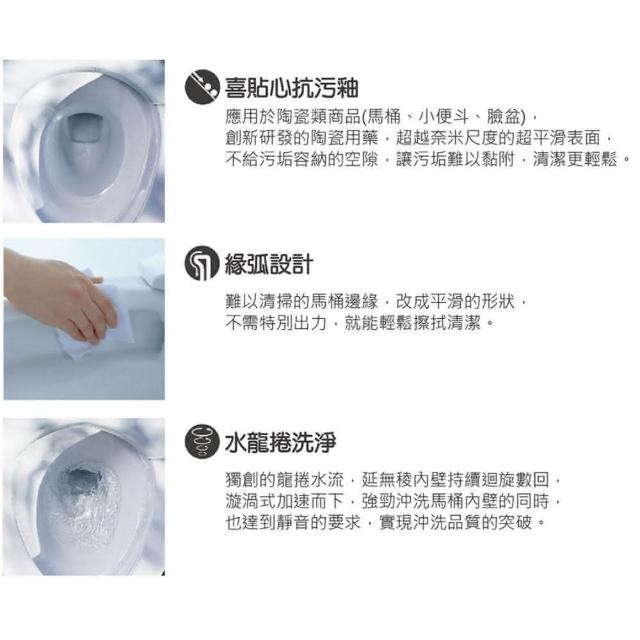 喜貼心抗污釉

應用於陶瓷類商品(馬桶、小便斗、臉盆)，創新研發的陶瓷用藥，超越奈米尺度的超平滑表面，不給污垢容納的空隙，讓污垢難以黏附，清潔更輕鬆。

緣弧設計

難以清掃的馬桶邊緣，改成平滑的形狀，不需特別出力，就能輕鬆擦拭清潔。

水龍捲洗淨

獨創的龍捲水流，延無稜內壁持續迴旋數回，漩渦式加速而下，強勁沖洗馬桶內壁的同時，也達到靜音的要求，實現沖洗品質的突破。