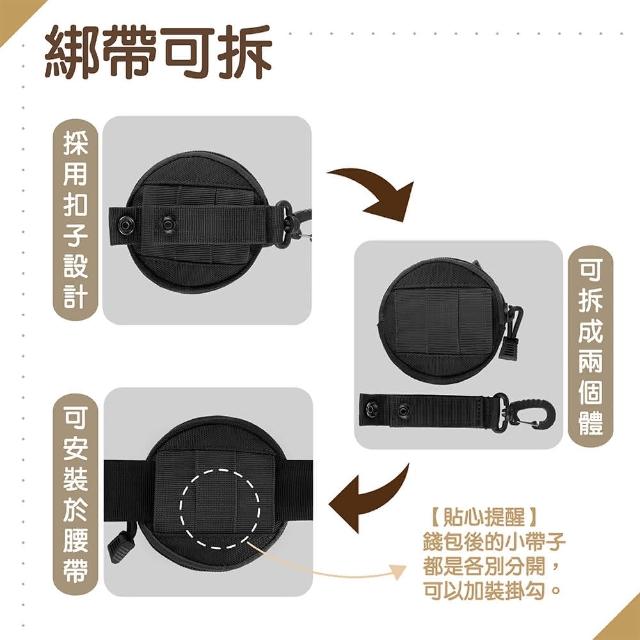 綁帶可拆

採用扣子設計

可拆成兩個體

可安裝於腰帶

【貼心提醒】
錢包後的小帶子都是各別分開，可以加裝掛勾。