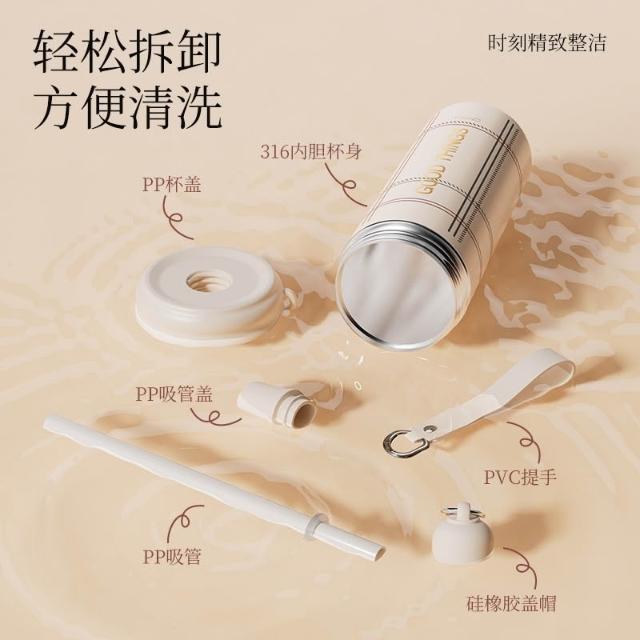 轻松拆卸
方便清洗

时刻精致整洁

316内胆杯身

GOOD THINGS

PP杯盖

PP吸管盖

PVC提手

PP吸管

硅橡胶盖帽