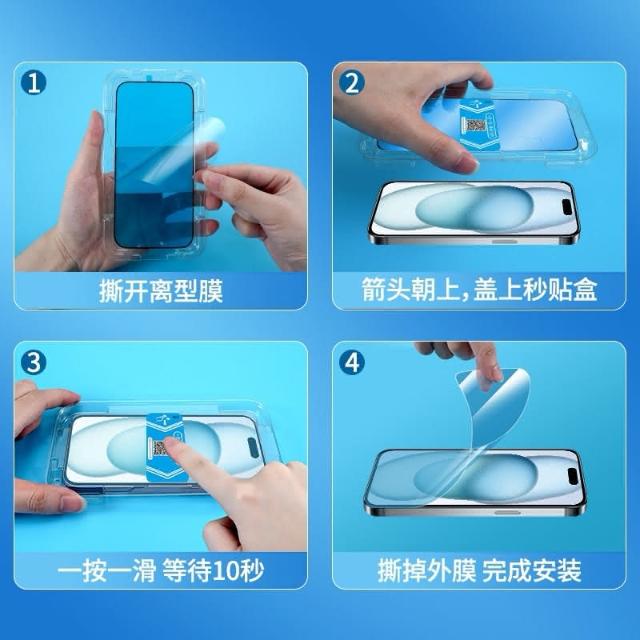 1
撕开离型膜

2
箭头朝上,盖上秒贴盒

3
一按一滑 等待10秒

4
撕掉外膜 完成安装