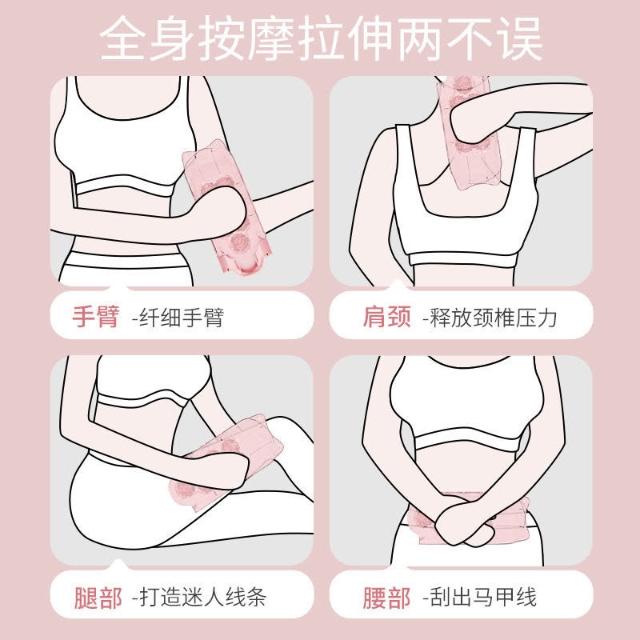 全身按摩拉伸两不误

手臂 -纤细手臂

肩颈 -释放颈椎压力

腿部 -打造迷人线条

腰部 -刮出马甲线