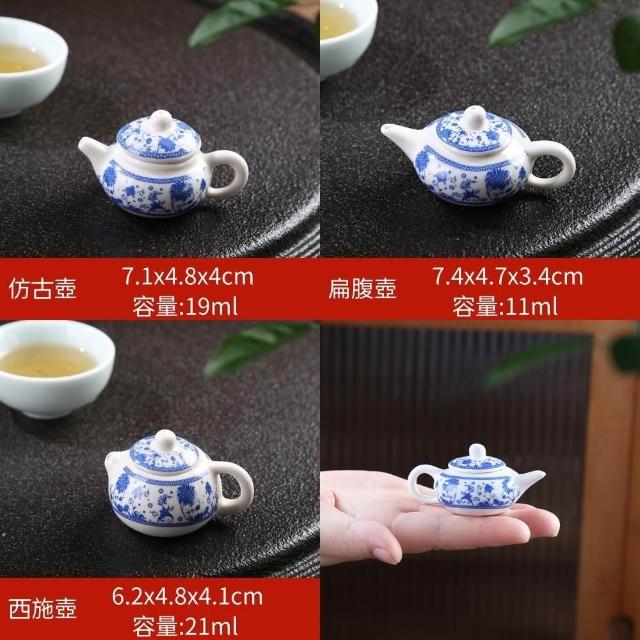 仿古壶 7.1x4.8x4cm
容量:19ml

扁腹壶 7.4x4.7x3.4cm
容量:11ml

西施壶 6.2x4.8x4.1cm
容量:21ml