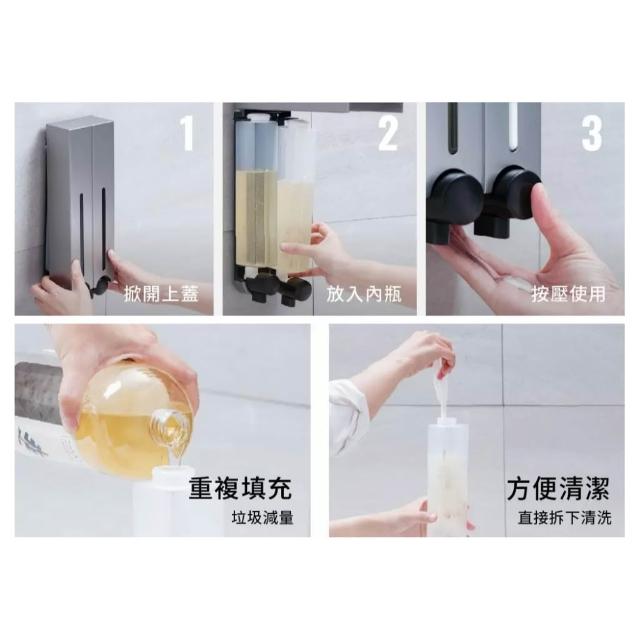 1
掀開上蓋

2
放入內瓶

3
按壓使用

重複填充
垃圾減量

方便清潔
直接拆下清洗