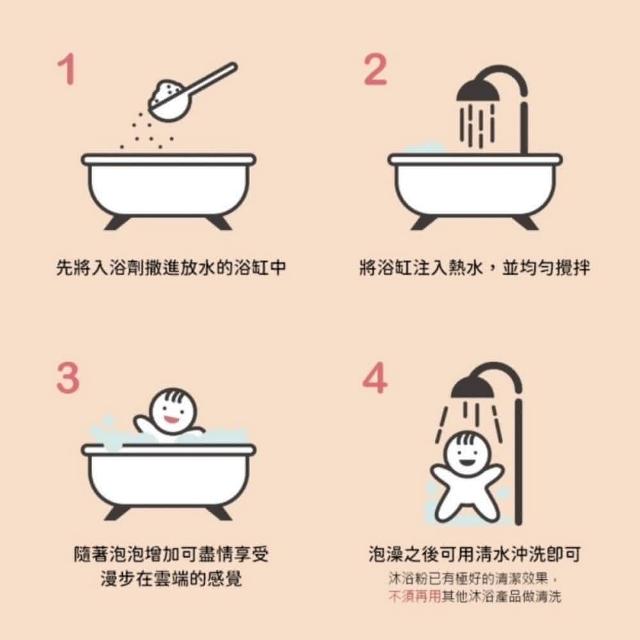 1

先將入浴劑撒進放水的浴缸中

2

將浴缸注入熱水，並均勻攪拌

3

隨著泡泡增加可盡情享受
漫步在雲端的感覺

4

泡澡之後可用清水沖洗即可
沐浴粉已有極好的清潔效果，
不須再用其他沐浴產品做清洗