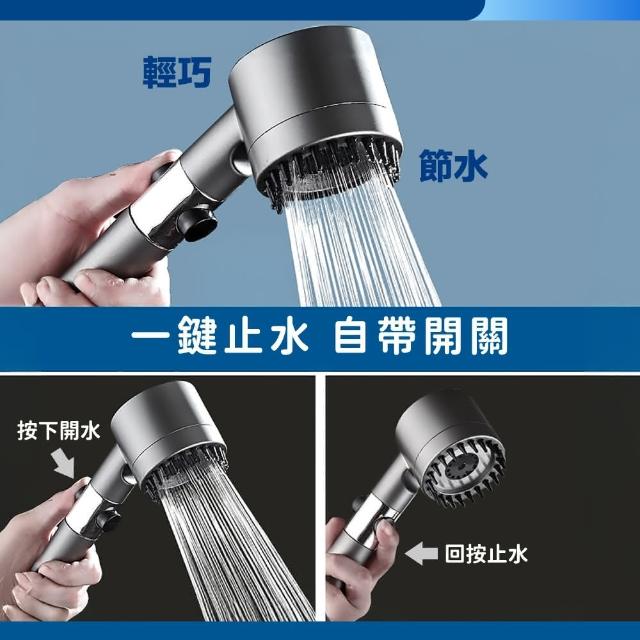 輕巧

節水

一鍵止水 自帶開關

按下開水

回按止水