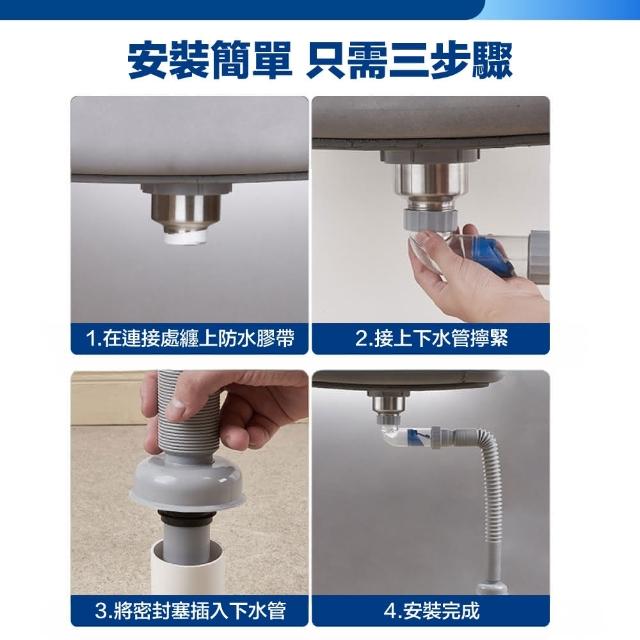 安裝簡單 只需三步驟

1.在連接處纏上防水膠帶

2.接上下水管擰緊

3.將密封塞插入下水管

4.安裝完成