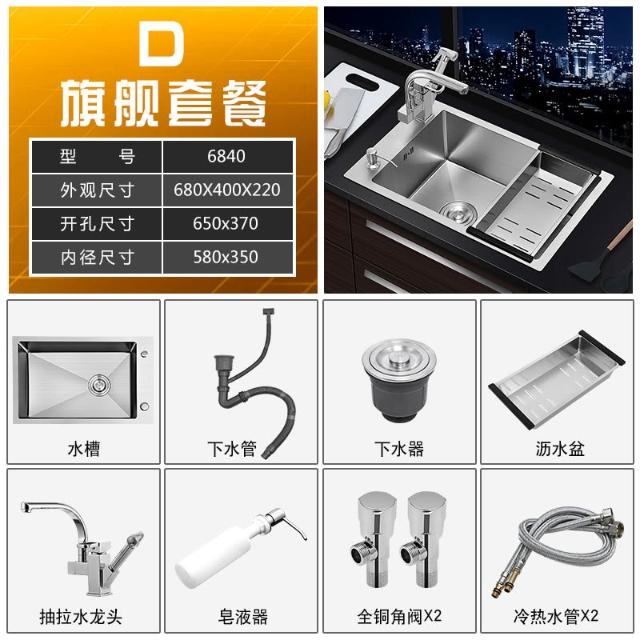 D
旗舰套餐

| 型　　号 | 6840 |
|---|---|
| 外观尺寸 | 680X400X220 |
| 开孔尺寸 | 650x370 |
| 内径尺寸 | 580x350 |

水槽

下水管

下水器

沥水盆

抽拉水龙头

皂液器

全铜角阀X2

冷热水管X2