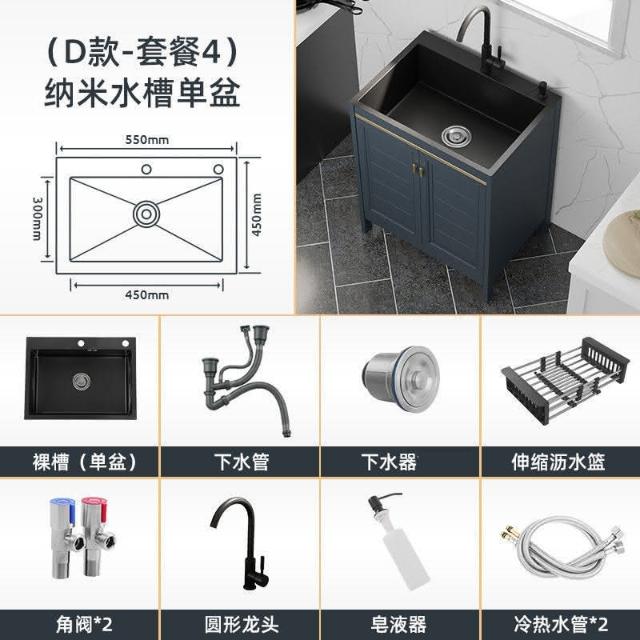 （D款-套餐4）
纳米水槽单盆

550mm
300mm
450mm
450mm

裸槽（单盆）
下水管
下水器
伸缩沥水篮
角阀*2
圆形龙头
皂液器
冷热水管*2