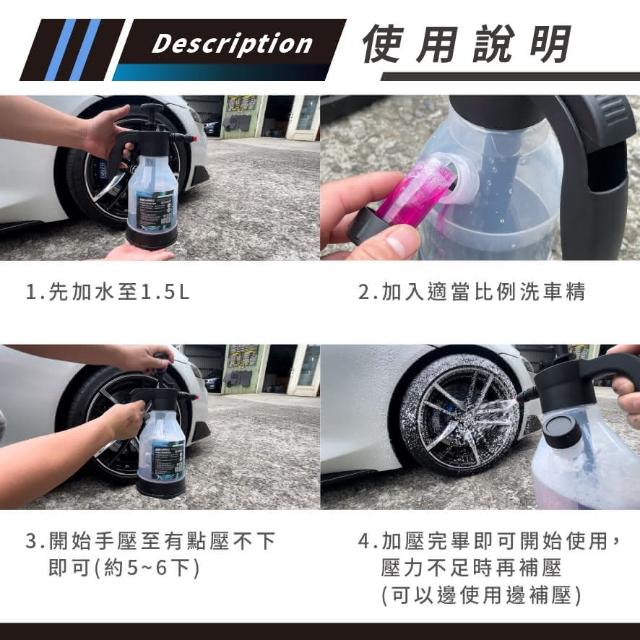 Description 使用說明

1.先加水至1.5L

2.加入適當比例洗車精

3.開始手壓至有點壓不下即可(約5~6下)

4.加壓完畢即可開始使用,壓力不足時再補壓(可以邊使用邊補壓)