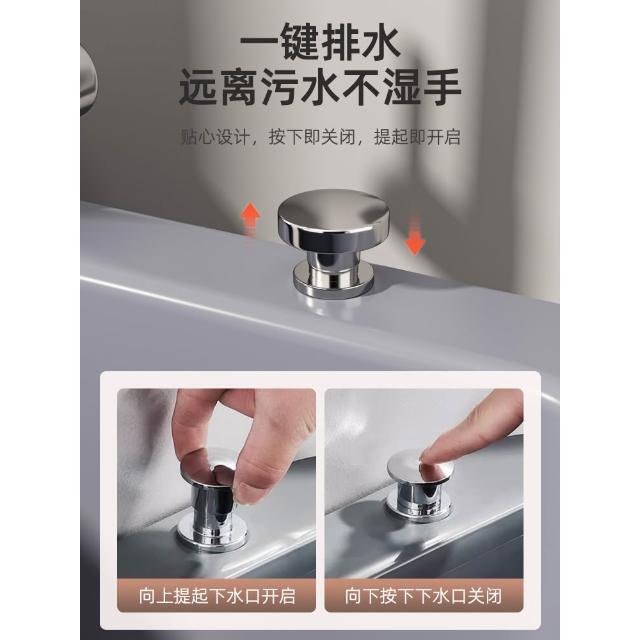 一键排水
远离污水不湿手

贴心设计，按下即关闭，提起即开启

向上提起下水口开启

向下按下下水口关闭