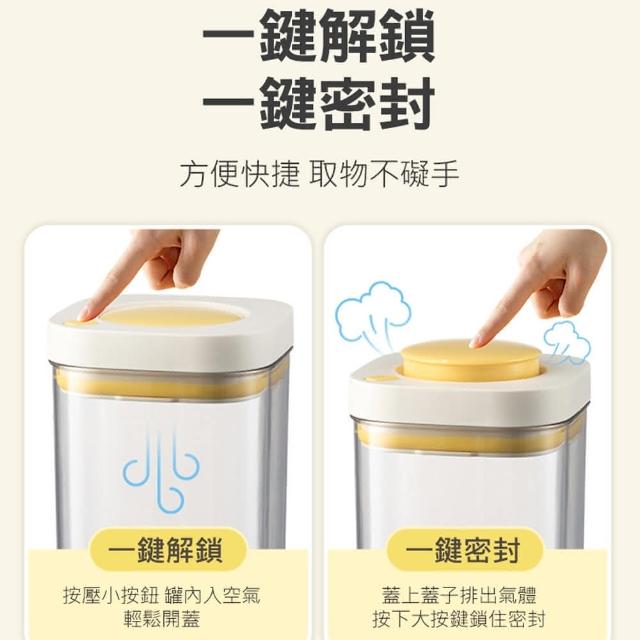 一鍵解鎖
一鍵密封

方便快捷 取物不礙手

一鍵解鎖

按壓小按鈕 罐內入空氣
輕鬆開蓋

一鍵密封

蓋上蓋子排出氣體
按下大按鍵鎖住密封