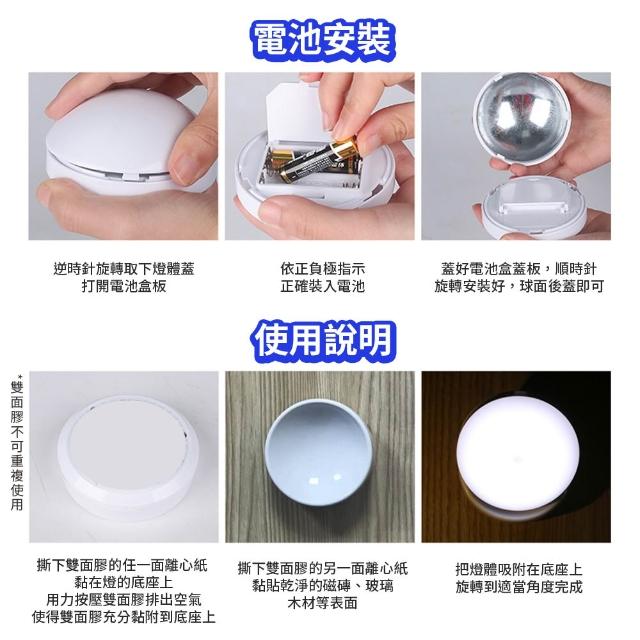 電池安裝

逆時針旋轉取下燈體蓋
打開電池盒板

依正負極指示
正確裝入電池

蓋好電池盒蓋板，順時針
旋轉安裝好，球面後蓋即可

使用說明

*雙面膠不可重複使用

撕下雙面膠的任一面離心紙
黏在燈的底座上
用力按壓雙面膠排出空氣
使得雙面膠充分黏附到底座上

撕下雙面膠的另一面離心紙
黏貼乾淨的磁磚、玻璃
木材等表面

把燈體吸附在底座上
旋轉到適當角度完成