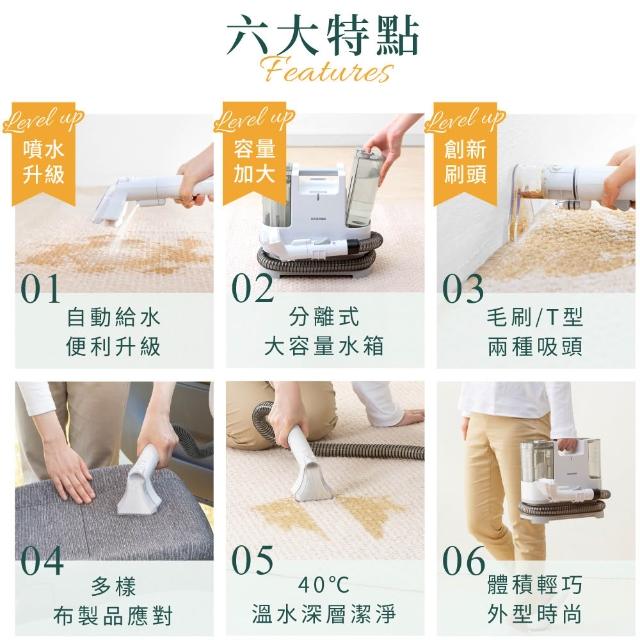 六大特點
Features

Level up
噴水升級
01
自動給水
便利升級

Level up
容量加大
02
分離式
大容量水箱

Level up
創新刷頭
03
毛刷/T型
兩種吸頭

04
多樣
布製品應對

05
40°C
溫水深層潔淨

06
體積輕巧
外型時尚