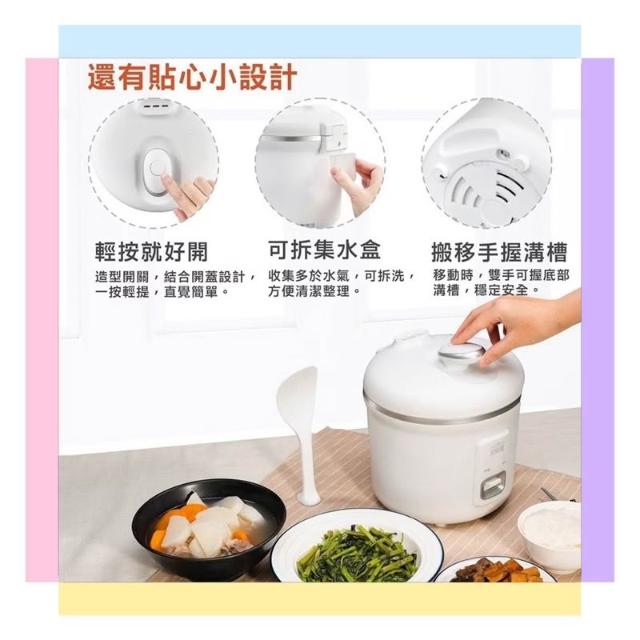 還有貼心小設計

輕按就好開

造型開關，結合開蓋設計，一按輕提，直覺簡單。

可拆集水盒

收集多於水氣，可拆洗，方便清潔整理。

搬移手握溝槽

移動時，雙手可握底部溝槽，穩定安全。