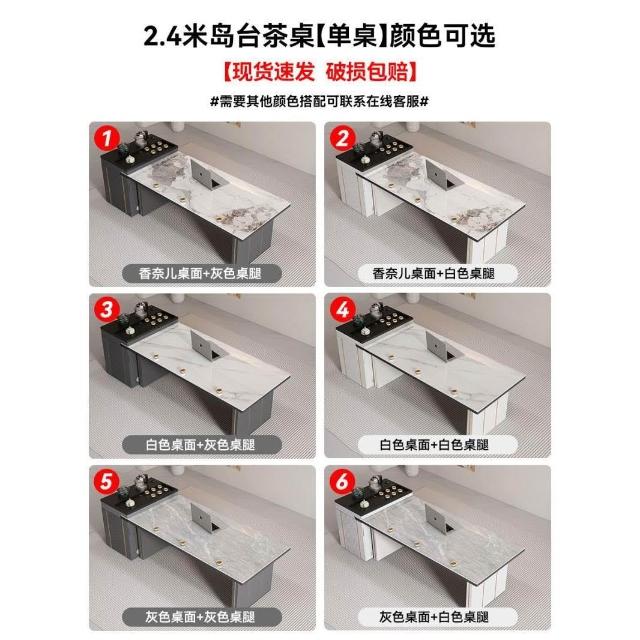 2.4米岛台茶桌【单桌】颜色可选

【现货速发 破损包赔】

#需要其他颜色搭配可联系在线客服#

1
香奈儿桌面+灰色桌腿

2
香奈儿桌面+白色桌腿

3
白色桌面+灰色桌腿

4
白色桌面+白色桌腿

5
灰色桌面+灰色桌腿

6
灰色桌面+白色桌腿