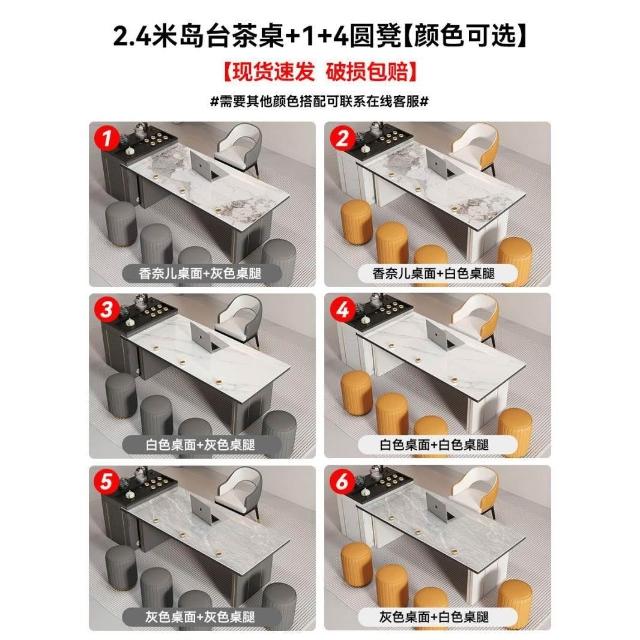 2.4米岛台茶桌+1+4圆凳【颜色可选】

【现货速发 破损包赔】

#需要其他颜色搭配可联系在线客服#

1
香奈儿桌面+灰色桌腿

2
香奈儿桌面+白色桌腿

3
白色桌面+灰色桌腿

4
白色桌面+白色桌腿

5
灰色桌面+灰色桌腿

6
灰色桌面+白色桌腿