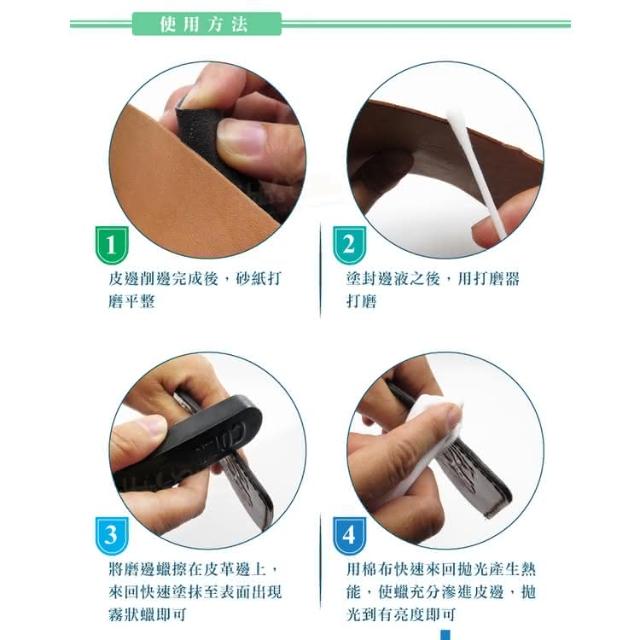 使用方法

1
皮邊削邊完成後，砂紙打磨平整

2
塗封邊液之後，用打磨器打磨

3
將磨邊蠟擦在皮革邊上，來回快速塗抹至表面出現霧狀蠟即可

4
用棉布快速來回拋光產生熱能，使蠟充分滲進皮邊，拋光到有亮度即可