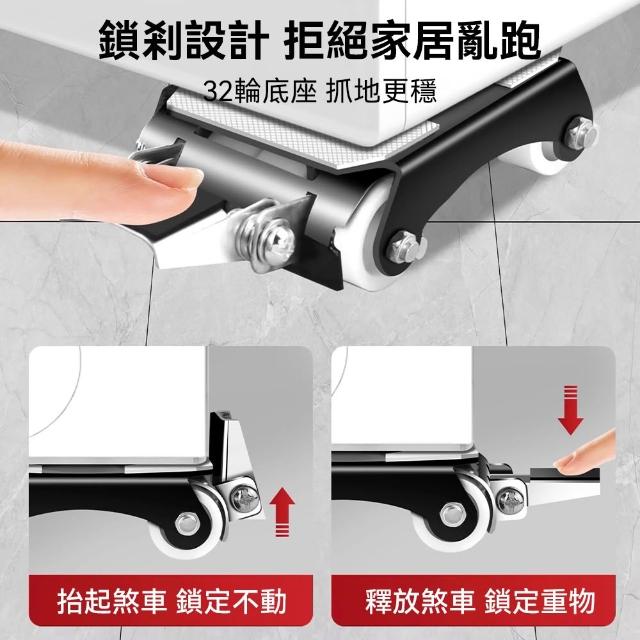 鎖剎設計 拒絕家居亂跑

32輪底座 抓地更穩

抬起煞車 鎖定不動

釋放煞車 鎖定重物