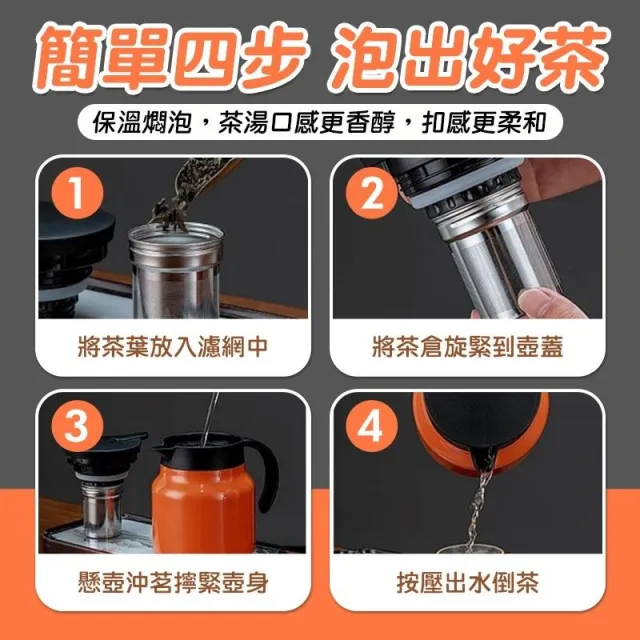 簡單四步 泡出好茶

保溫燜泡，茶湯口感更香醇，扣感更柔和

1
將茶葉放入濾網中

2
將茶倉旋緊到壺蓋

3
懸壺沖茗擰緊壺身

4
按壓出水倒茶