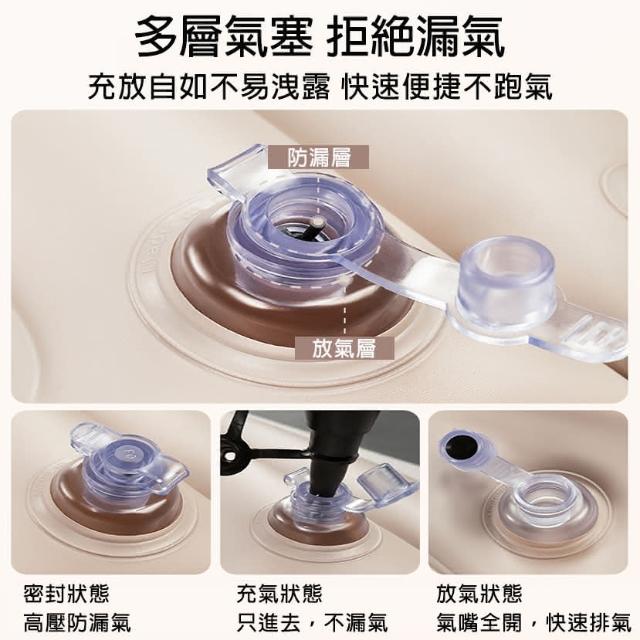 多層氣塞 拒絕漏氣

充放自如不易洩露 快速便捷不跑氣

防漏層

放氣層

密封狀態
高壓防漏氣

充氣狀態
只進去，不漏氣

放氣狀態
氣嘴全開，快速排氣