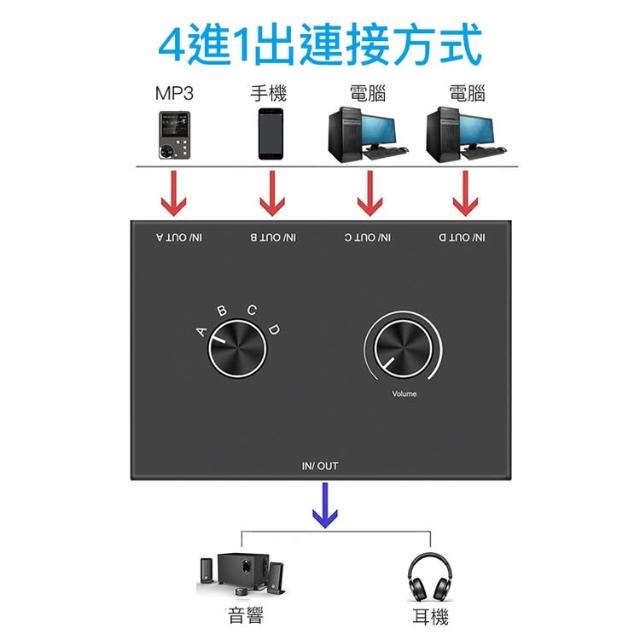 4進1出連接方式

MP3 手機 電腦 電腦

IN/ OUT A IN/ OUT B IN/ OUT C IN/ OUT D

A B C D

Volume

IN/ OUT

音響 耳機