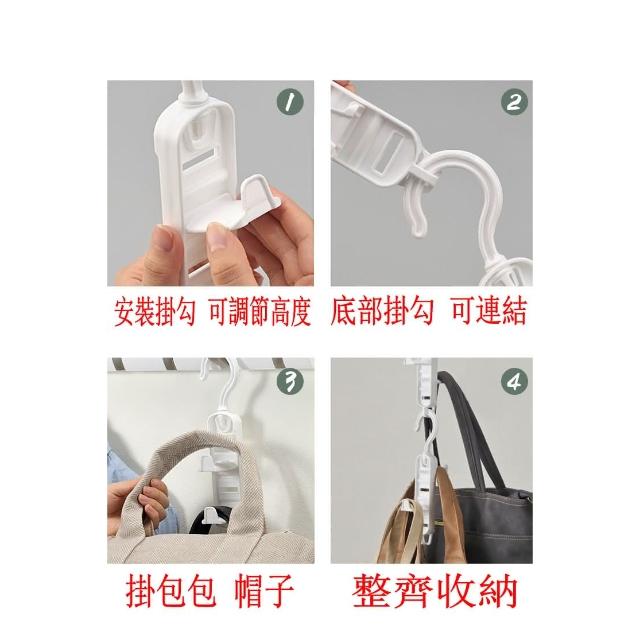 1
安裝掛勾 可調節高度

2
底部掛勾 可連結

3
掛包包 帽子

4
整齊收納