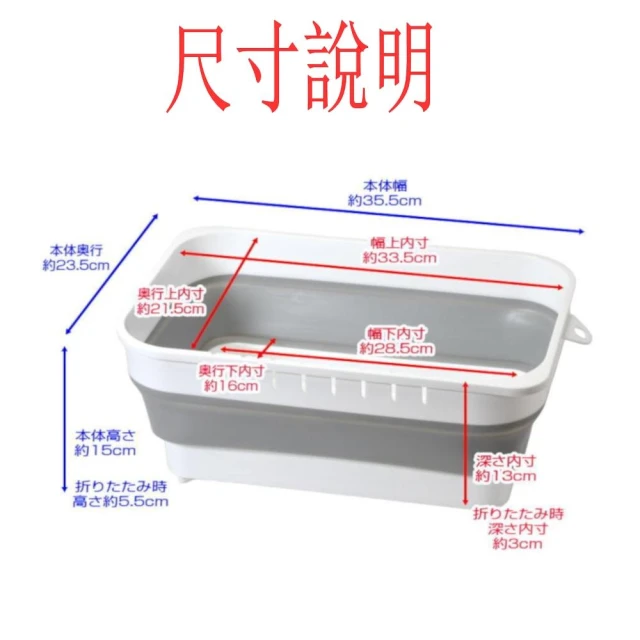 尺寸說明

本体幅
約35.5cm

本体奥行
約23.5cm

幅上内寸
約33.5cm

奥行上内寸
約21.5cm

幅下内寸
約28.5cm

奥行下内寸
約16cm

本体高さ
約15cm

折りたたみ時
高さ約5.5cm

深さ内寸
約13cm

折りたたみ時
深さ内寸
約3cm