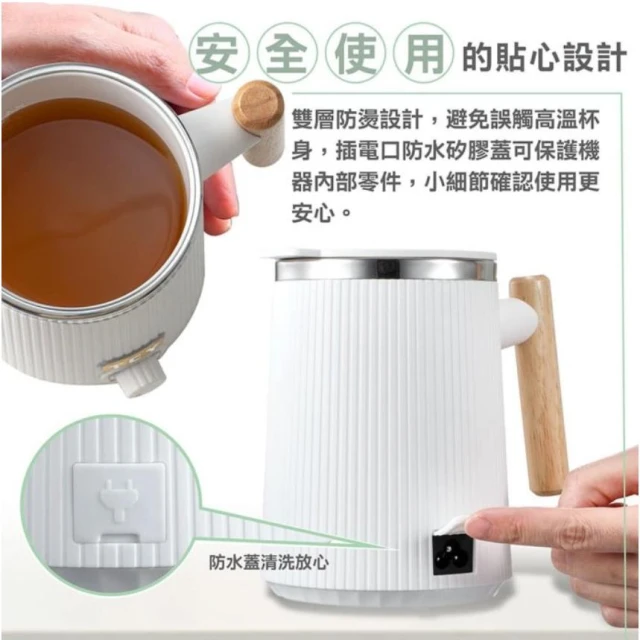 安全使用的貼心設計

雙層防燙設計，避免誤觸高溫杯身，插電口防水矽膠蓋可保護機器內部零件，小細節確認使用更安心。

防水蓋清洗放心