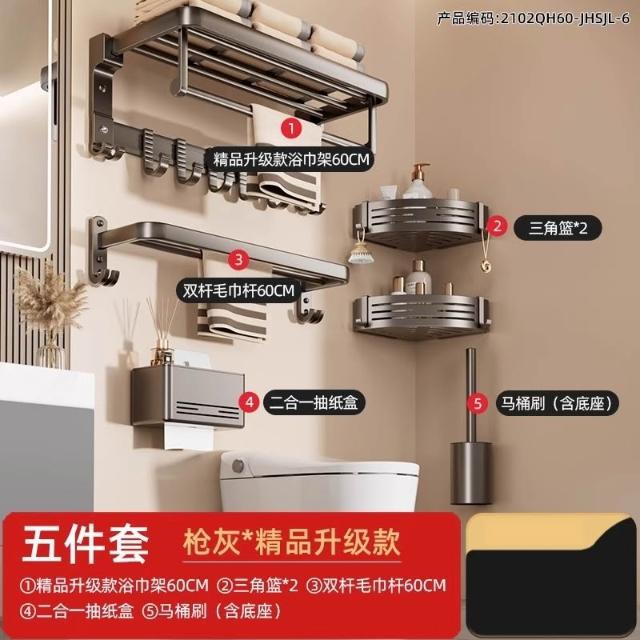 产品编码:2102QH60-JHSJL-6

1 精品升级款浴巾架60CM

2 三角篮*2

3 双杆毛巾杆60CM

4 二合一抽纸盒

5 马桶刷（含底座）

五件套 枪灰*精品升级款

①精品升级款浴巾架60CM ②三角篮*2 ③双杆毛巾杆60CM ④二合一抽纸盒 ⑤马桶刷（含底座）