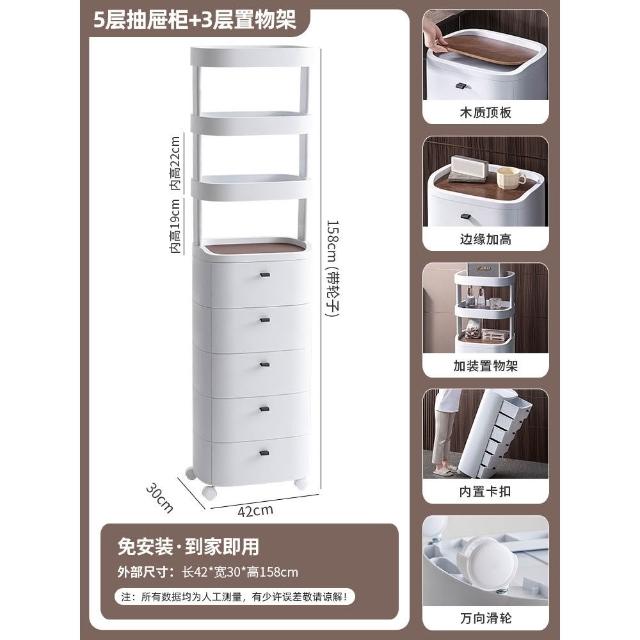 5层抽屉柜+3层置物架

内高22cm

内高19cm

158cm(带轮子)

30cm

42cm

免安装·到家即用

外部尺寸：长42*宽30*高158cm

注：所有数据均为人工测量，有少许误差敬请谅解！

木质顶板

边缘加高

加装置物架

内置卡扣

万向滑轮