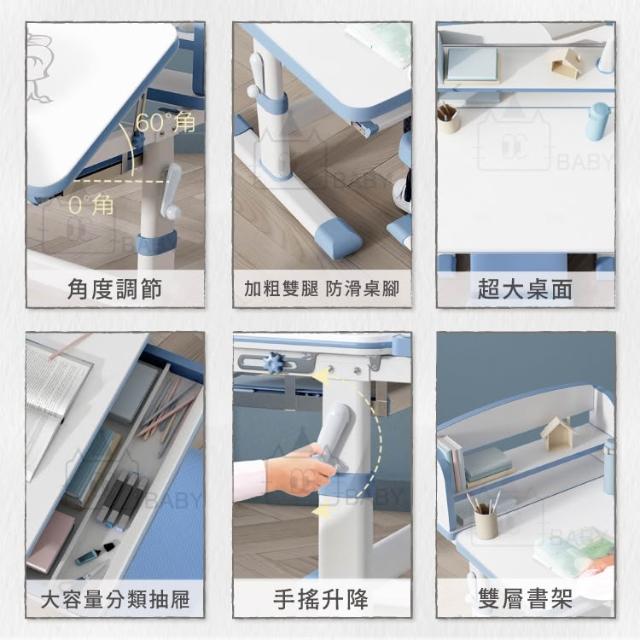 60°角

0°角

角度調節

加粗雙腿 防滑桌腳

BABY

超大桌面

BABY

大容量分類抽屜

BABY

手搖升降

BABY

雙層書架