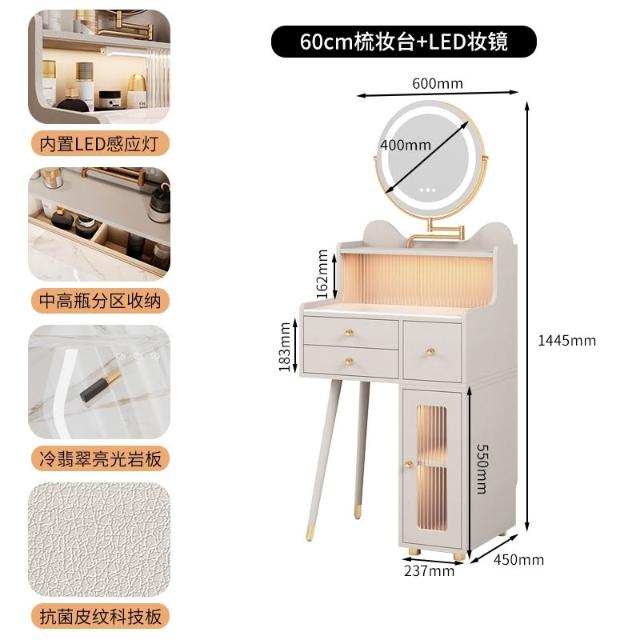 内置LED感应灯

中高瓶分区收纳

冷翡翠亮光岩板

抗菌皮纹科技板

60cm梳妆台+LED妆镜

600mm

400mm

162mm

183mm

1445mm

550mm

237mm

450mm