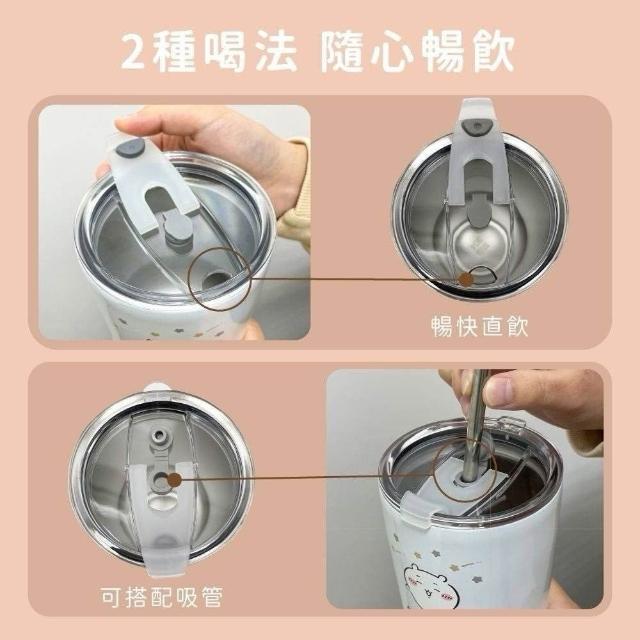 2種喝法 隨心暢飲

暢快直飲

可搭配吸管