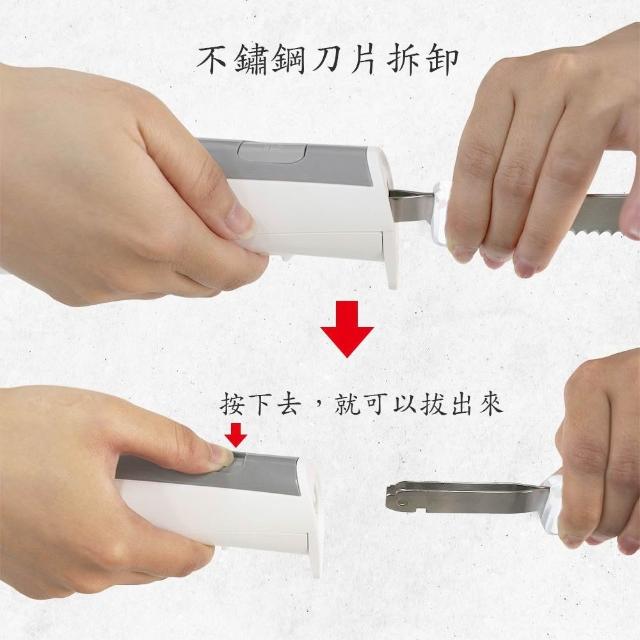 不鏽鋼刀片拆卸

按下去，就可以拔出來