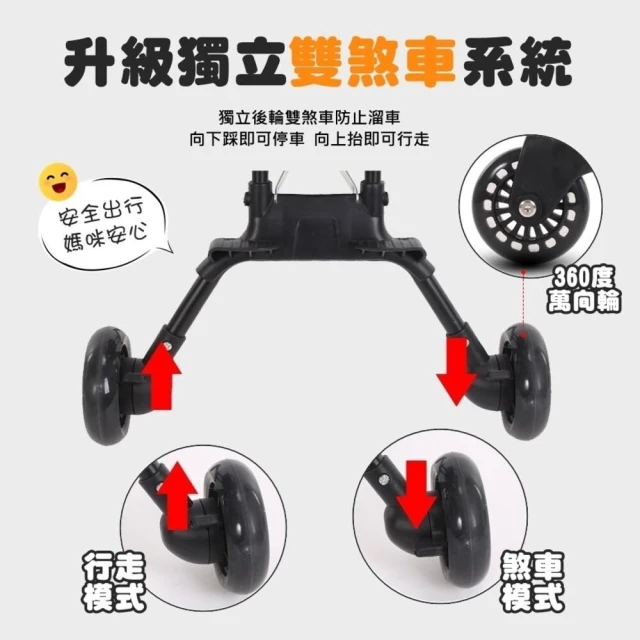 升級獨立雙煞車系統

獨立後輪雙煞車防止溜車
向下踩即可停車 向上抬即可行走

安全出行
媽咪安心

360度
萬向輪

行走
模式

煞車
模式