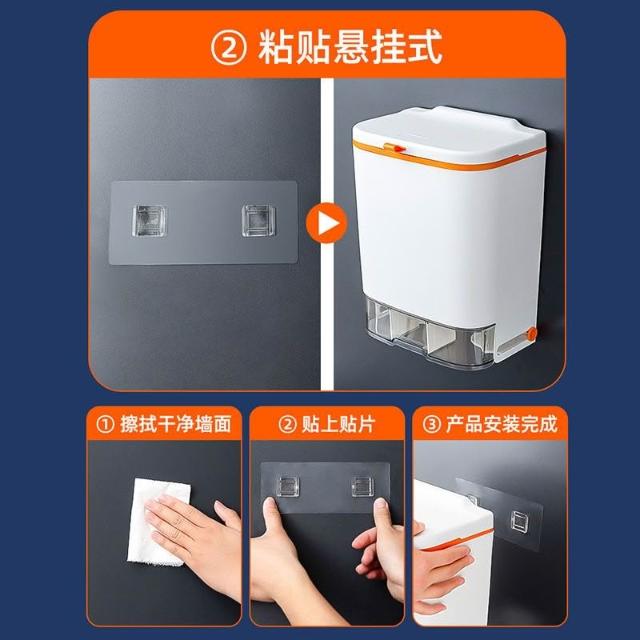 ② 粘贴悬挂式

① 擦拭干净墙面

② 贴上贴片

③ 产品安装完成